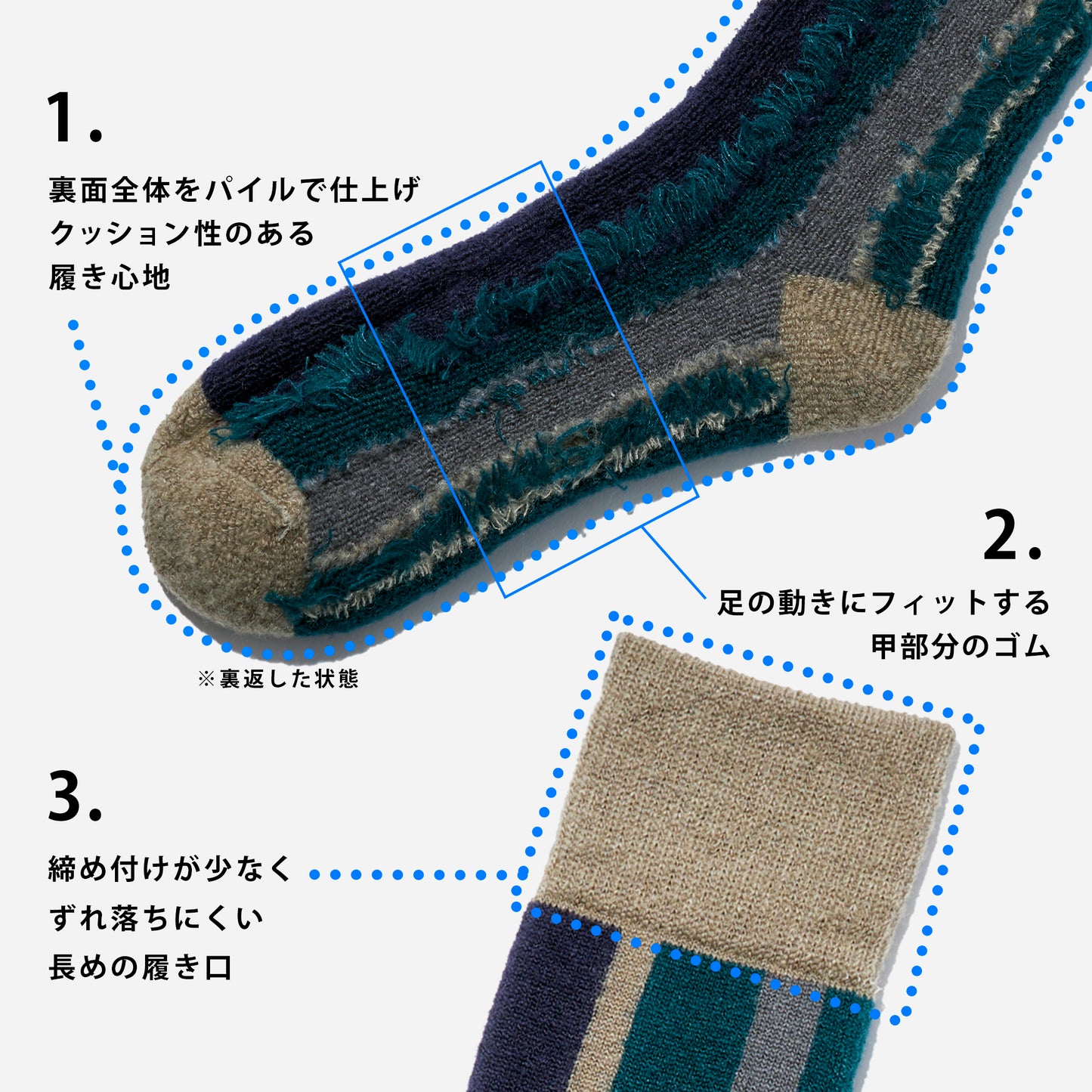 1.

裏面全体をパイルで仕上げ
クッション性のある
履き心地

※裏返した状態

2.

足の動きにフィットする
甲部分のゴム

3.

締め付けが少なく
ずれ落ちにくい
長めの履き口