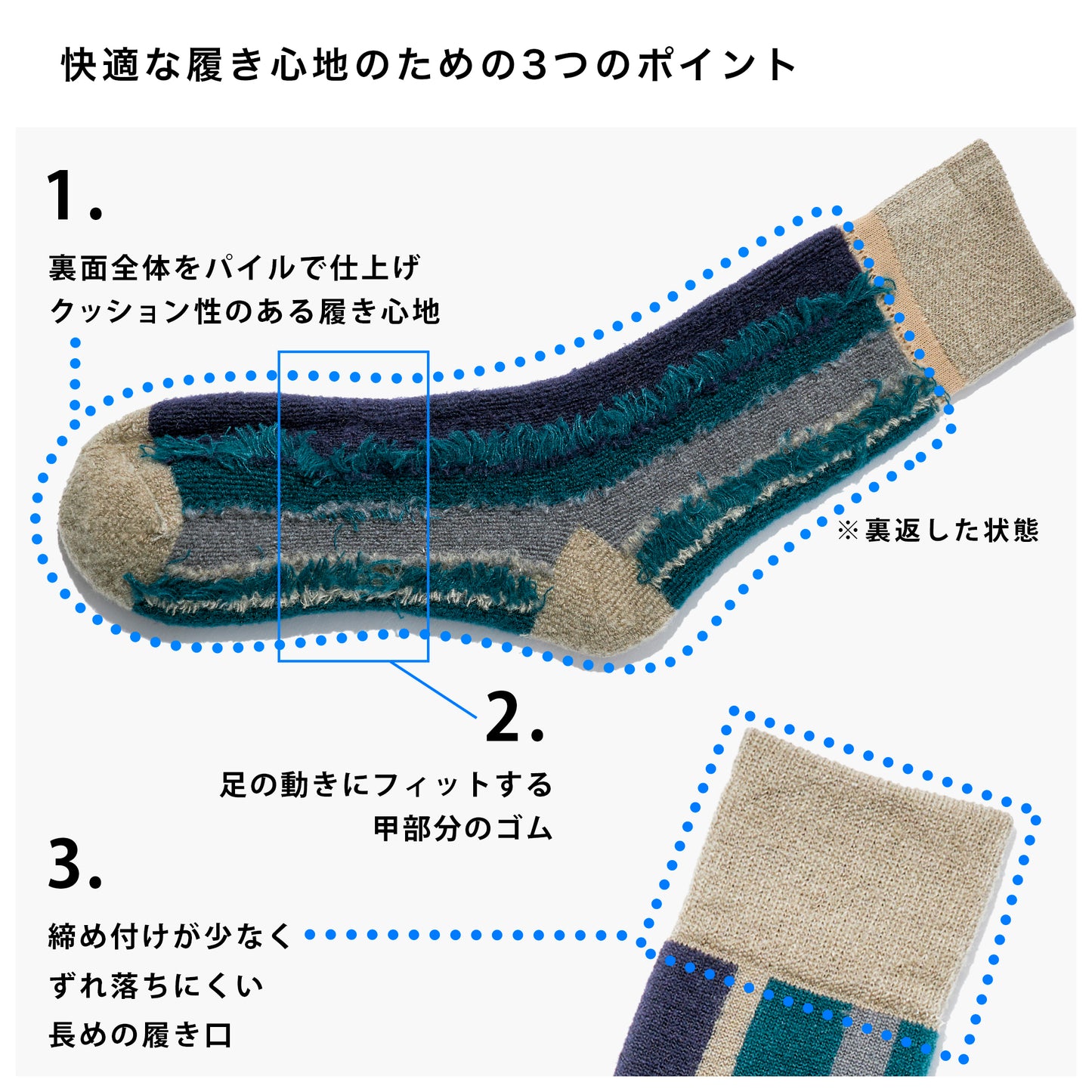 快適な履き心地のための3つのポイント

1.

裏面全体をパイルで仕上げ
クッション性のある履き心地

※裏返した状態

2.

足の動きにフィットする
甲部分のゴム

3.

締め付けが少なく
ずれ落ちにくい
長めの履き口